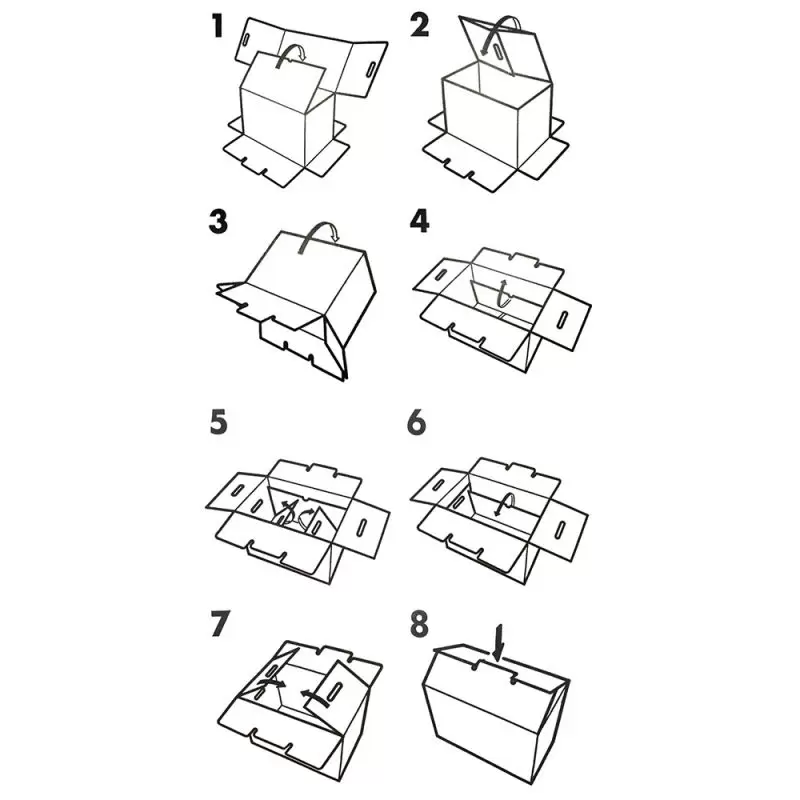 1
2
3
4
5
6
7
8